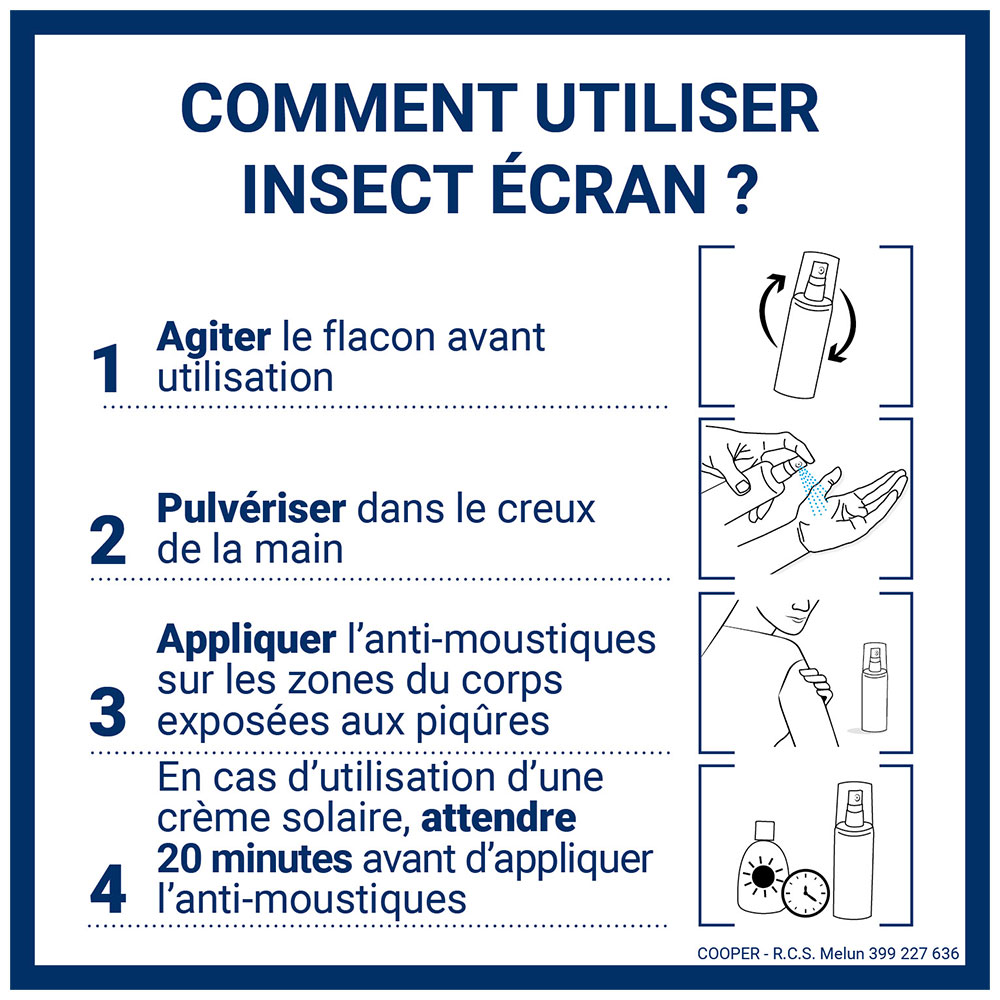 COMMENT UTILISER INSECT ÉCRAN ?

1 Agiter le flacon avant utilisation

2 Pulvériser dans le creux de la main

3 Appliquer l'anti-moustiques sur les zones du corps exposées aux piqûres

4 En cas d'utilisation d'une crème solaire, attendre 20 minutes avant d'appliquer l'anti-moustiques

COOPER - R.C.S. Melun 399 227 636